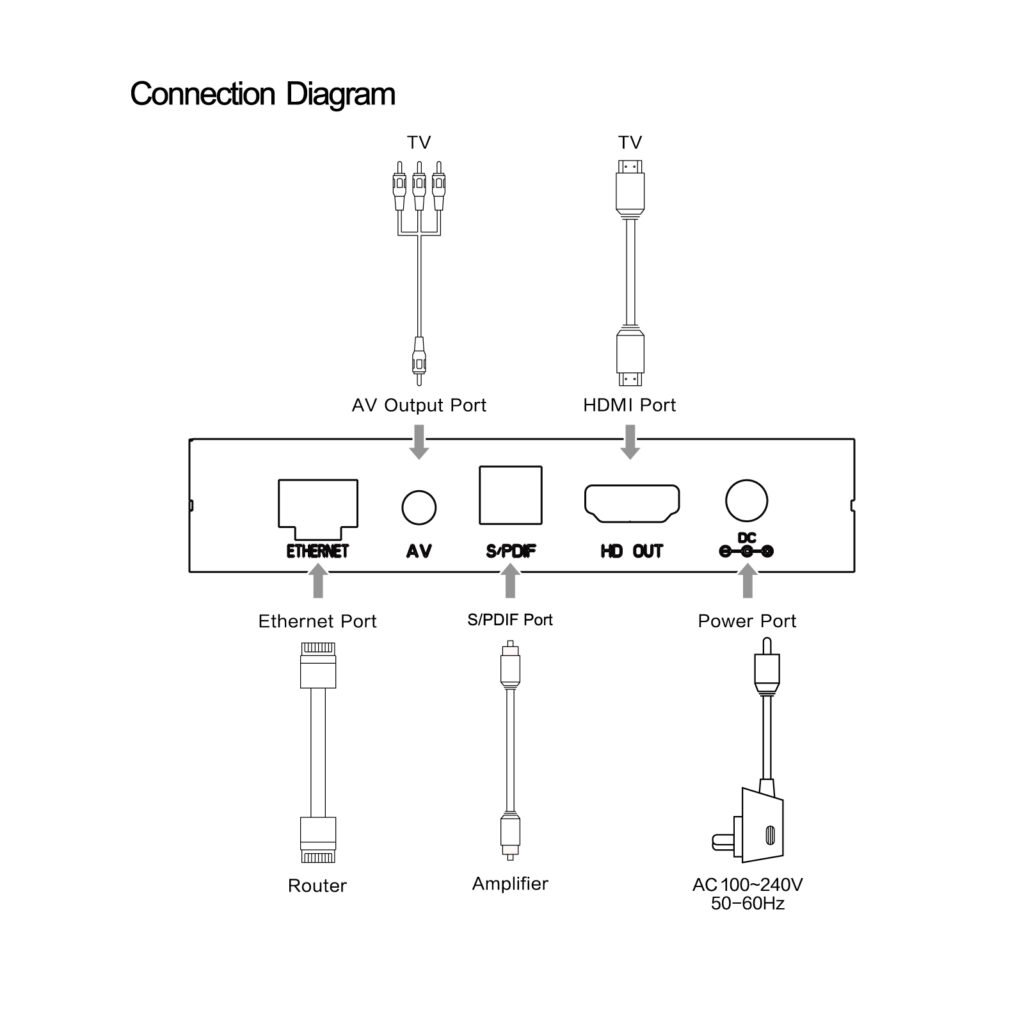 Connection Diagram

TV

TV

AV Output Port

HDMI Port

ETHERNET

AV

S/PDIF

HD OUT

DC

Ethernet Port

S/PDIF Port

Power Port

Router

Amplifier

AC 100~240V
50-60Hz